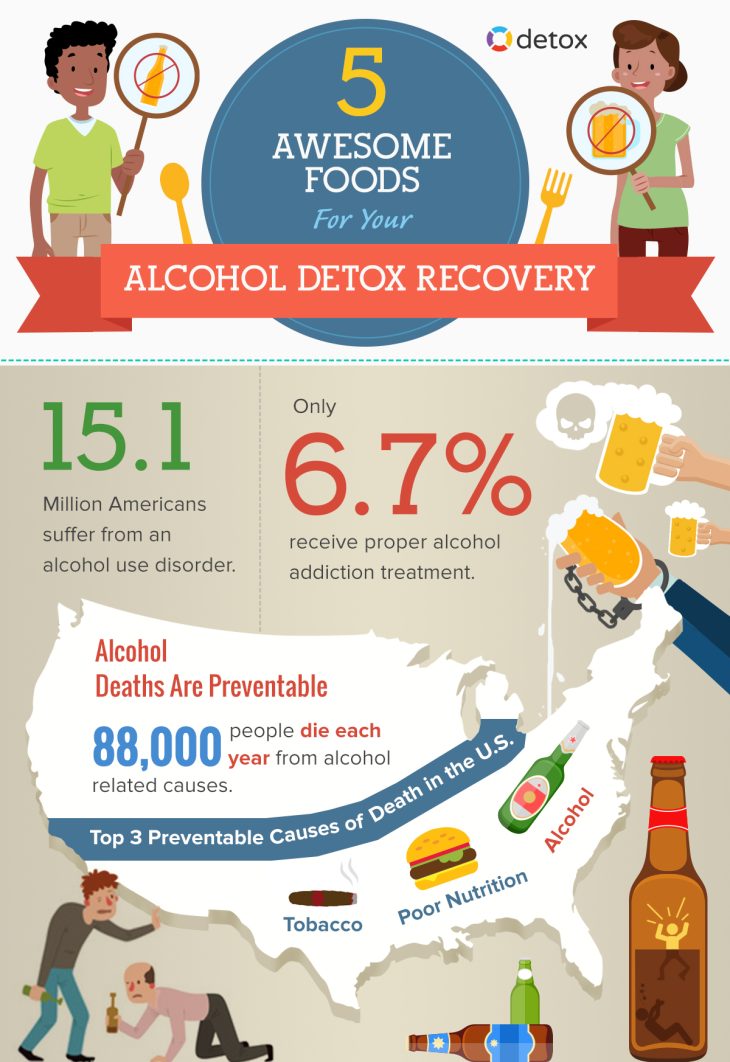 detox

5 AWESOME FOODS For Your

ALCOHOL DETOX RECOVERY

15.1

Million Americans suffer from an alcohol use disorder.

Only

6.7%

receive proper alcohol addiction treatment.

Alcohol Deaths Are Preventable

88,000 people die each year from alcohol related causes.

Top 3 Preventable Causes of Death in the U.S.

Tobacco

Poor Nutrition

Alcohol