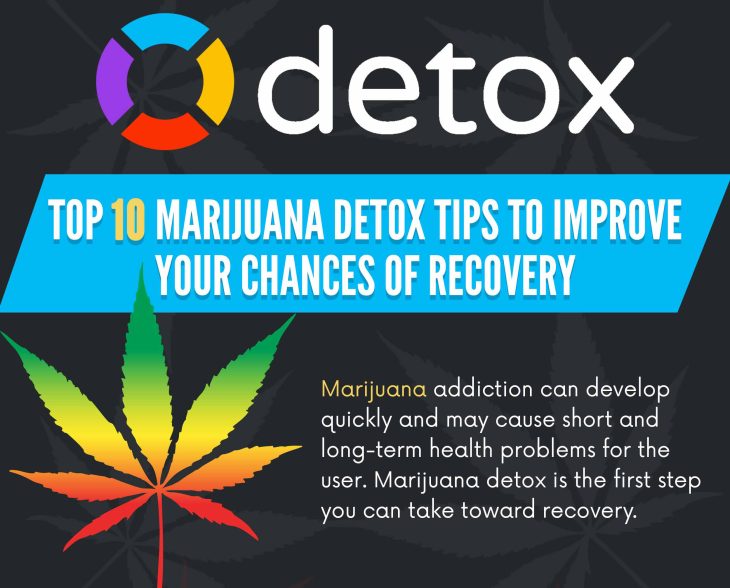 detox

TOP 10 MARIJUANA DETOX TIPS TO IMPROVE YOUR CHANCES OF RECOVERY

Marijuana addiction can develop quickly and may cause short and long-term health problems for the user. Marijuana detox is the first step you can take toward recovery.